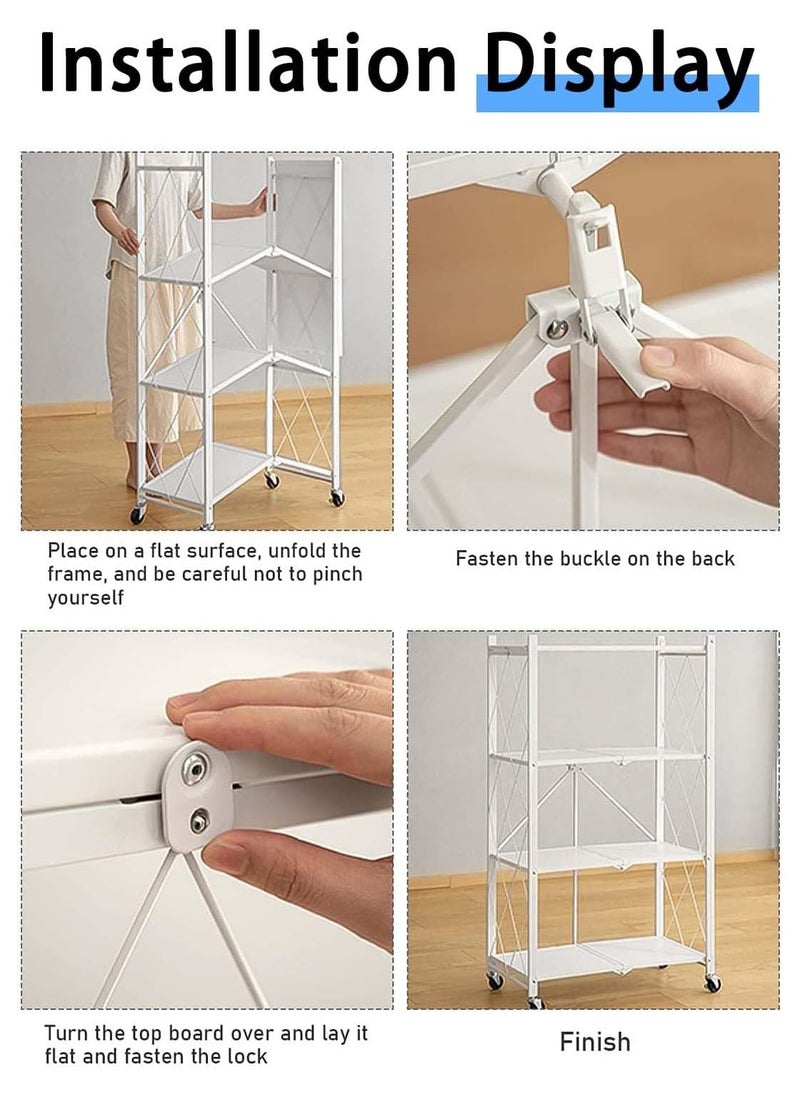 Installation Display

Place on a flat surface, unfold the frame, and be careful not to pinch yourself

Fasten the buckle on the back

Turn the top board over and lay it flat and fasten the lock

Finish