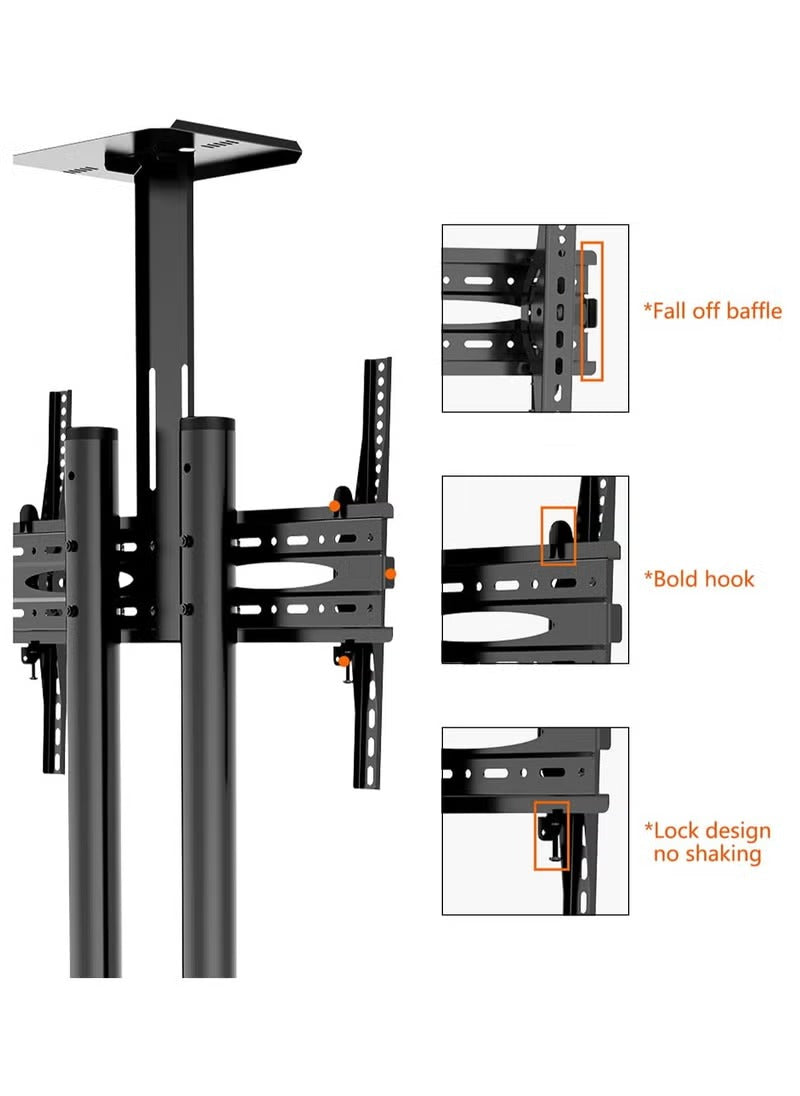 *Fall off baffle

*Bold hook

*Lock design
no shaking